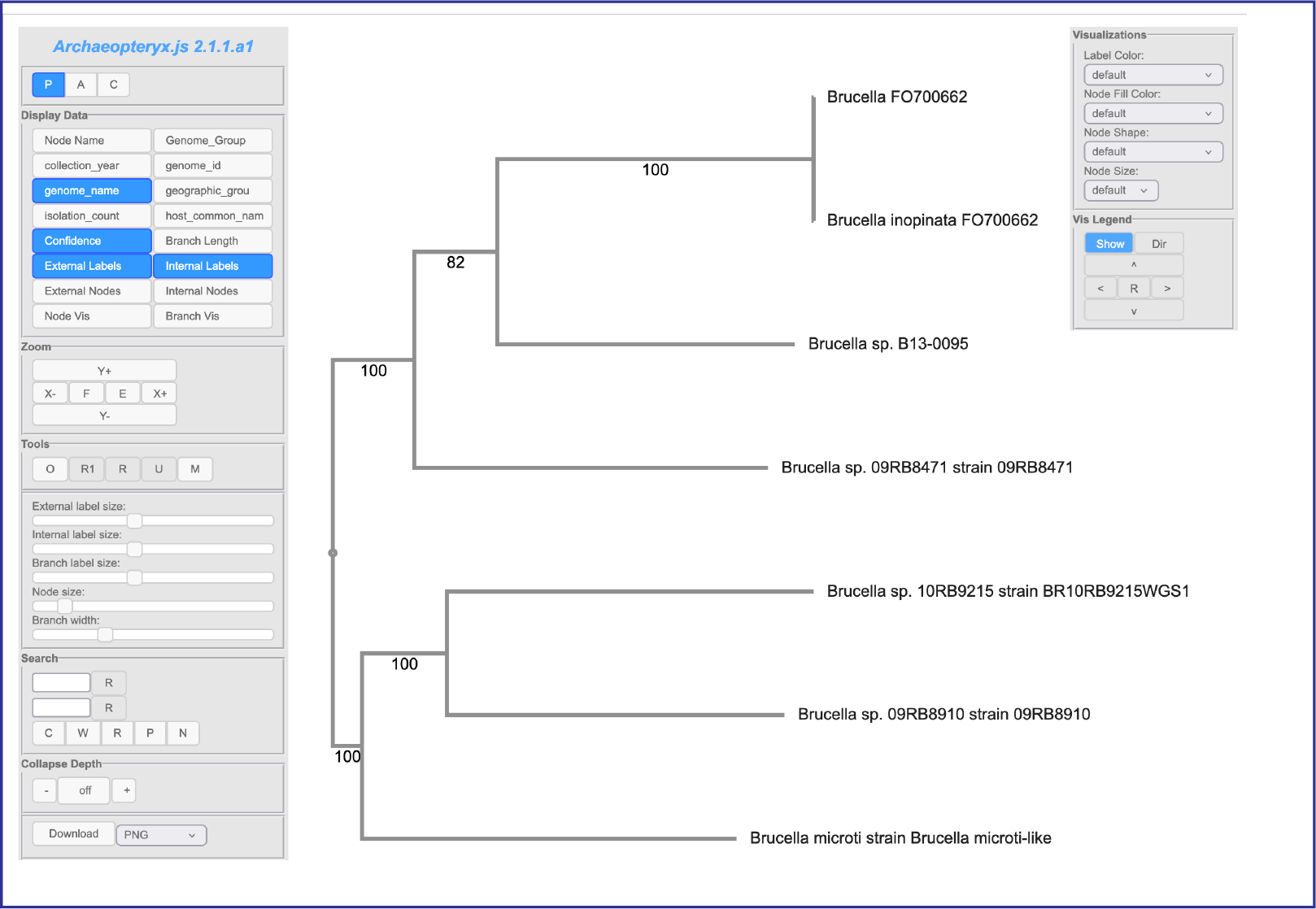 Archaeopteryx.js 2.1.1.a1

P A C

Display Data

Node Name
Genome_Group
collection_year
genome_id
genome_name
geographic_grou
isolation_count
host_common_nam
Confidence
Branch Length
External Labels
Internal Labels
External Nodes
Internal Nodes
Node Vis
Branch Vis

Zoom

Y+
X- F E X+
Y-

Tools

O R1 R U M

External label size:
Internal label size:
Branch label size:
Node size:
Branch width:

Search

R
R
C W R P N

Collapse Depth

- off +

Download PNG

Brucella FO700662
100
Brucella inopinata FO700662
82
Brucella sp. B13-0095
100
Brucella sp. 09RB8471 strain 09RB8471
Brucella sp. 10RB9215 strain BR10RB9215WGS1
100
Brucella sp. 09RB8910 strain 09RB8910
100
Brucella microti strain Brucella microti-like

Visualizations

Label Color:
default
Node Fill Color:
default
Node Shape:
default
Node Size:
default

Vis Legend

Show Dir
^
< R >
v